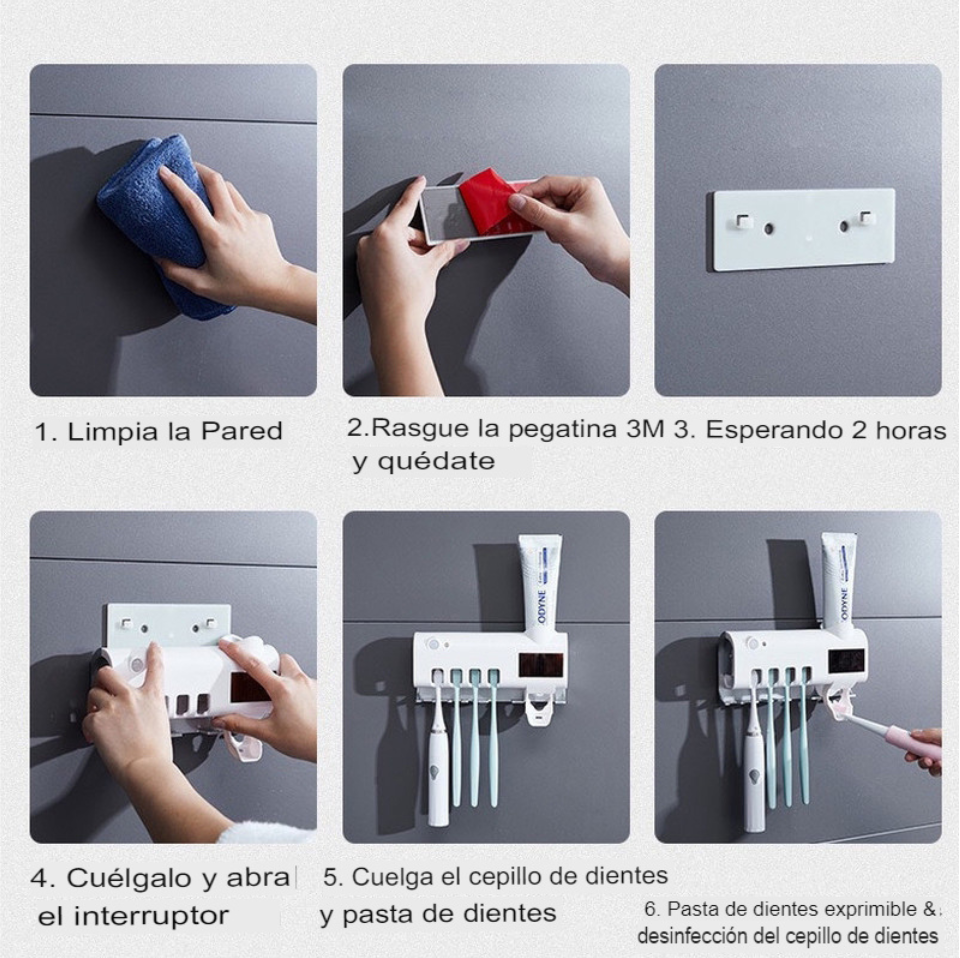 1. Limpia la Pared

2.Rasgue la pegatina 3M y quédate

3. Esperando 2 horas

ODYNE

ODYNE

4. Cuélgalo y abra el interruptor

5. Cuelga el cepillo de dientes y pasta de dientes

6. Pasta de dientes exprimible &. desinfección del cepillo de dientes